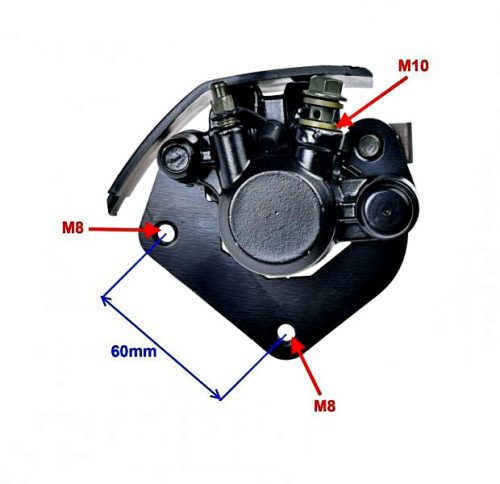 M10

M8

60mm

M8